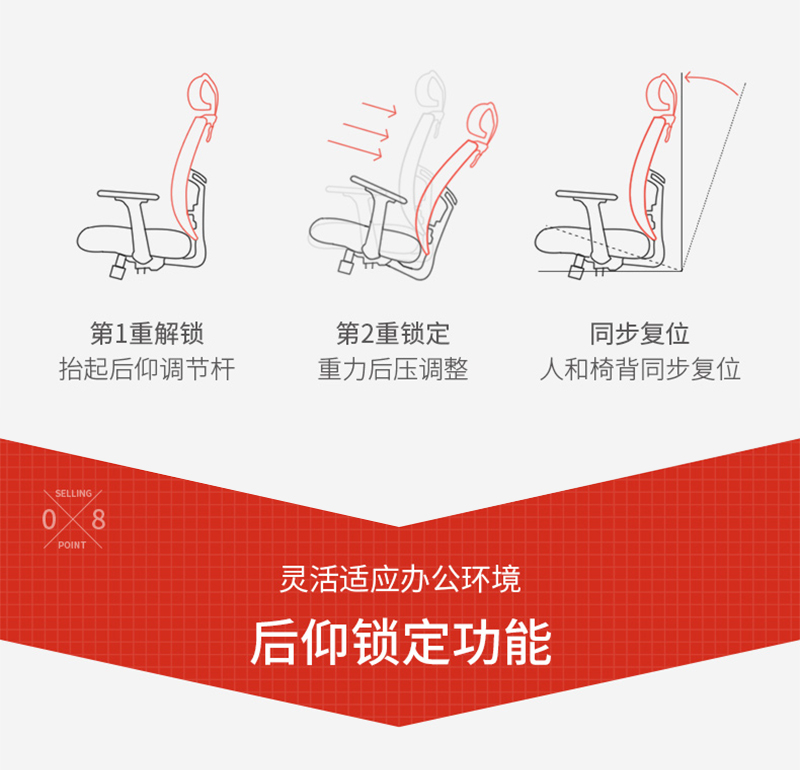 第1重解锁
抬起后仰调节杆

第2重锁定
重力后压调整

同步复位
人和椅背同步复位

SELLING
0 8
POINT

灵活适应办公环境

后仰锁定功能